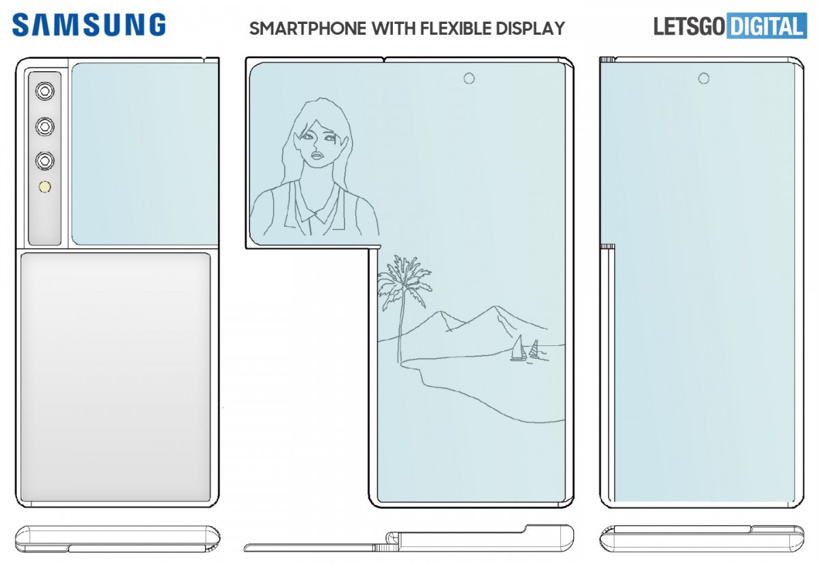 SAMSUNG

SMARTPHONE WITH FLEXIBLE DISPLAY

LETSGO DIGITAL