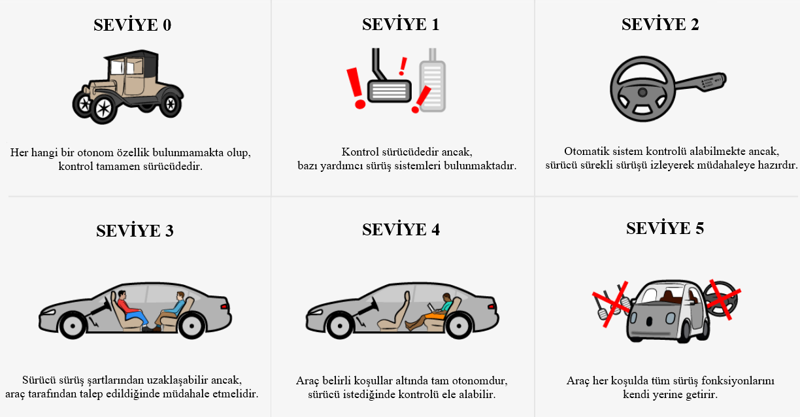 SEVİYE 0

Her hangi bir otonom özellik bulunmamakta olup, kontrol tamamen sürücüdedir.

SEVİYE 1

Kontrol sürücüdedir ancak, bazı yardımcı sürüş sistemleri bulunmaktadır.

SEVİYE 2

Otomatik sistem kontrolü alabilmekte ancak, sürücü sürekli sürüşü izleyerek müdahaleye hazırdır.

SEVİYE 3

Sürücü sürüş şartlarından uzaklaşabilir ancak, araç tarafından talep edildiğinde müdahale etmelidir.

SEVİYE 4

Araç belirli koşullar altında tam otonomdur, sürücü istediğinde kontrolü ele alabilir.

SEVİYE 5

Araç her koşulda tüm sürüş fonksiyonlarını kendi yerine getirir.