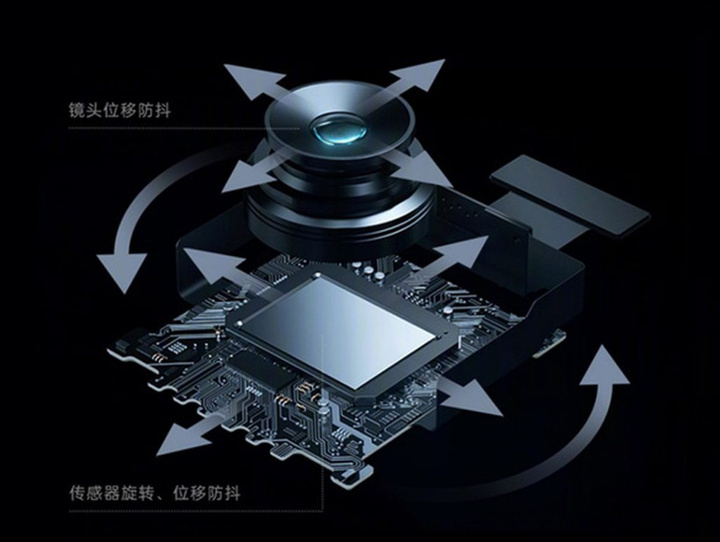 镜头位移防抖

传感器旋转、位移防抖