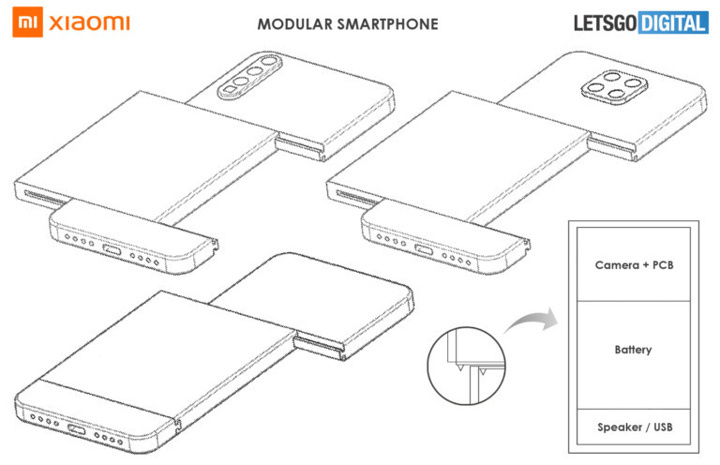 mi XIAOMI

MODULAR SMARTPHONE

LETSGO DIGITAL

Camera + PCB

Battery

Speaker / USB